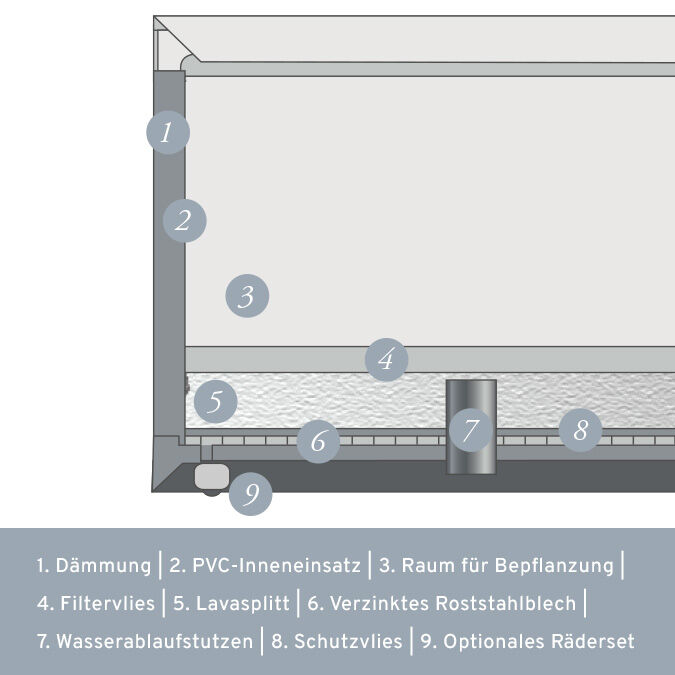 1
2
3
4
5
6
7
8
9

1. Dämmung | 2. PVC-Inneneinsatz | 3. Raum für Bepflanzung |
4. Filtervlies | 5. Lavasplitt | 6. Verzinktes Roststahlblech |
7. Wasserablaufstutzen | 8. Schutzvlies | 9. Optionales Räderset