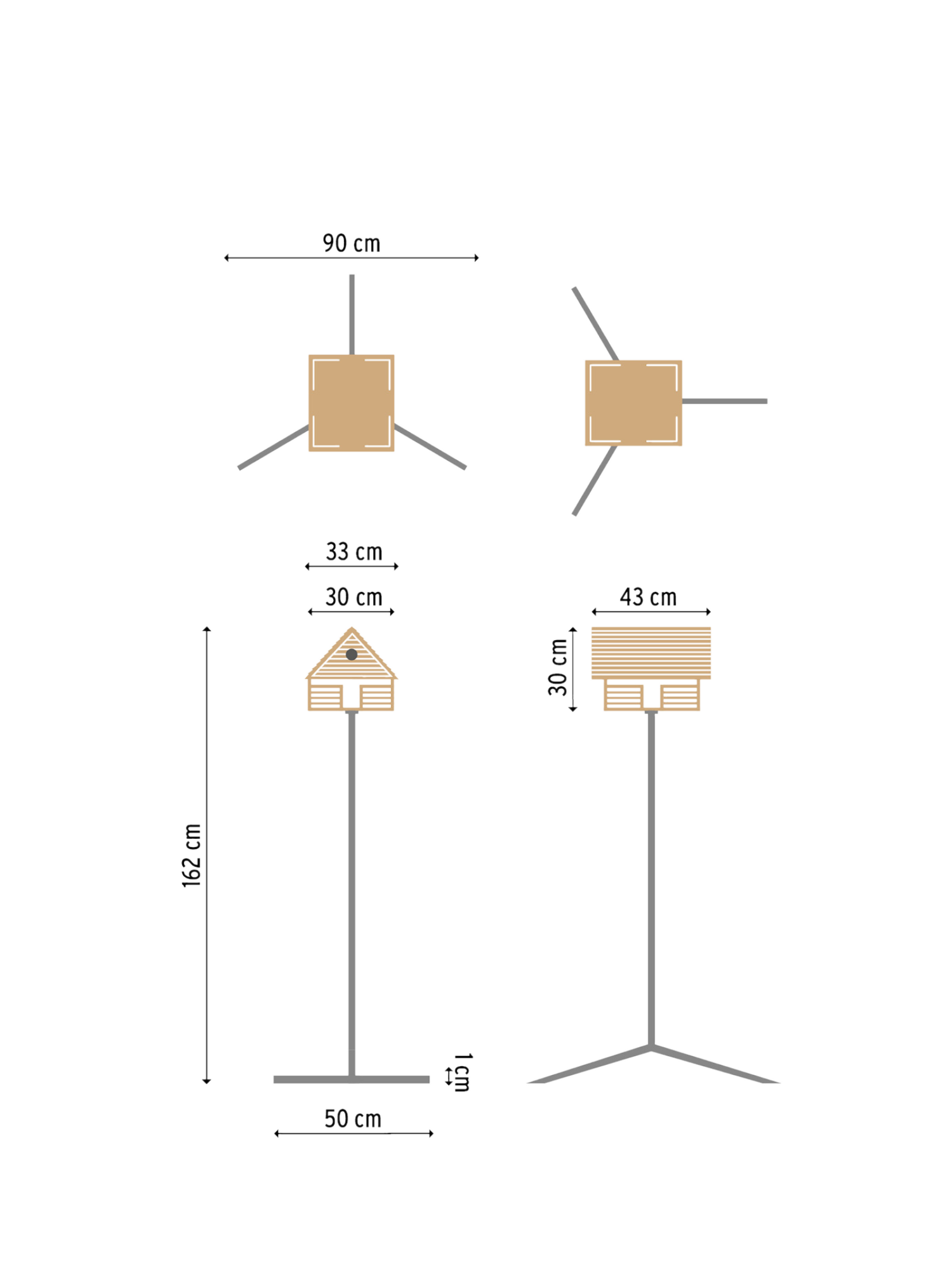 90 cm

33 cm

30 cm

43 cm

30 cm

162 cm

1 cm

50 cm