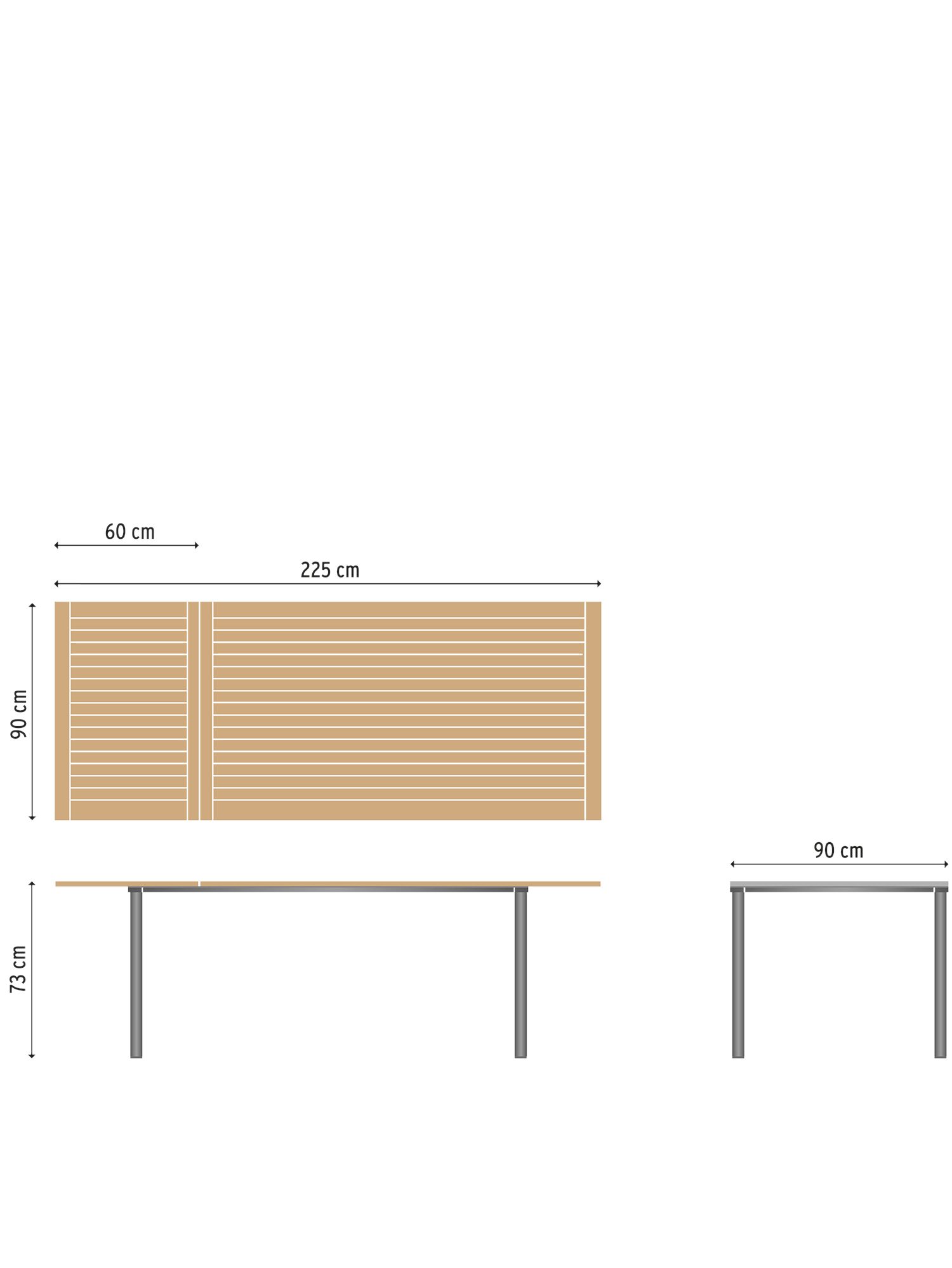 60 cm

225 cm

90 cm

90 cm

73 cm