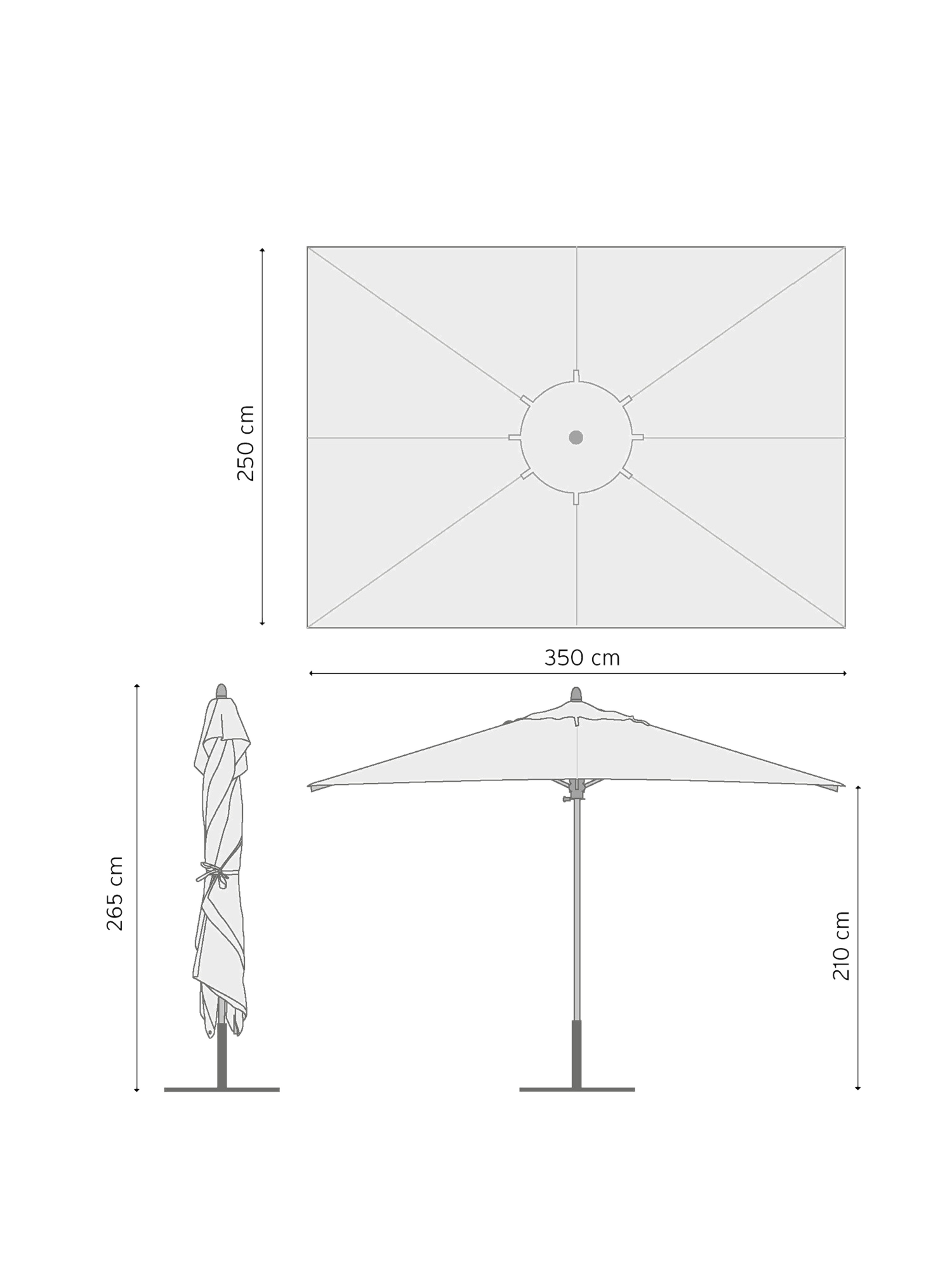 250 cm

350 cm

265 cm

210 cm