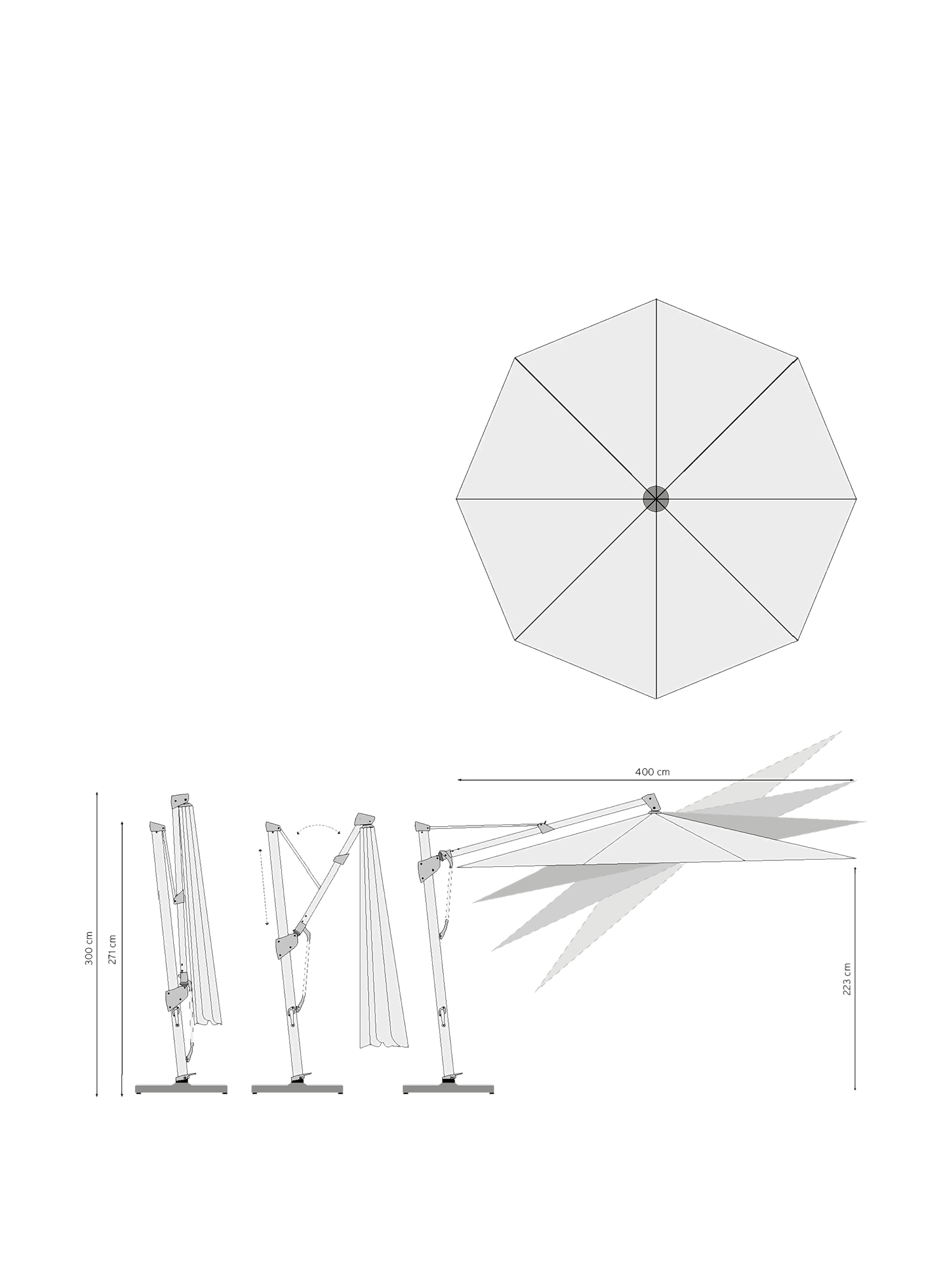 400 cm

300 cm

271 cm

223 cm