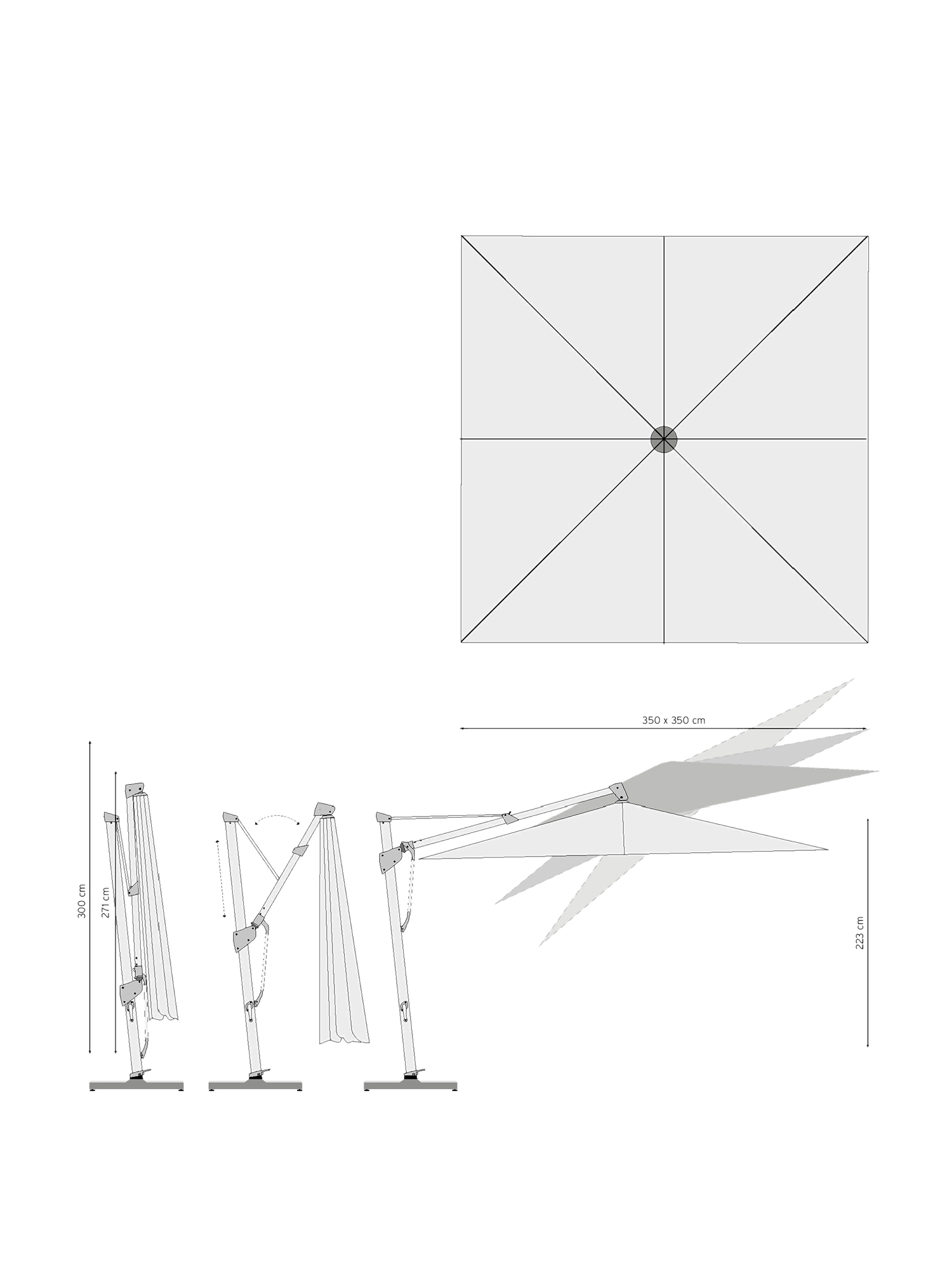 350 x 350 cm

300 cm

271 cm

223 cm