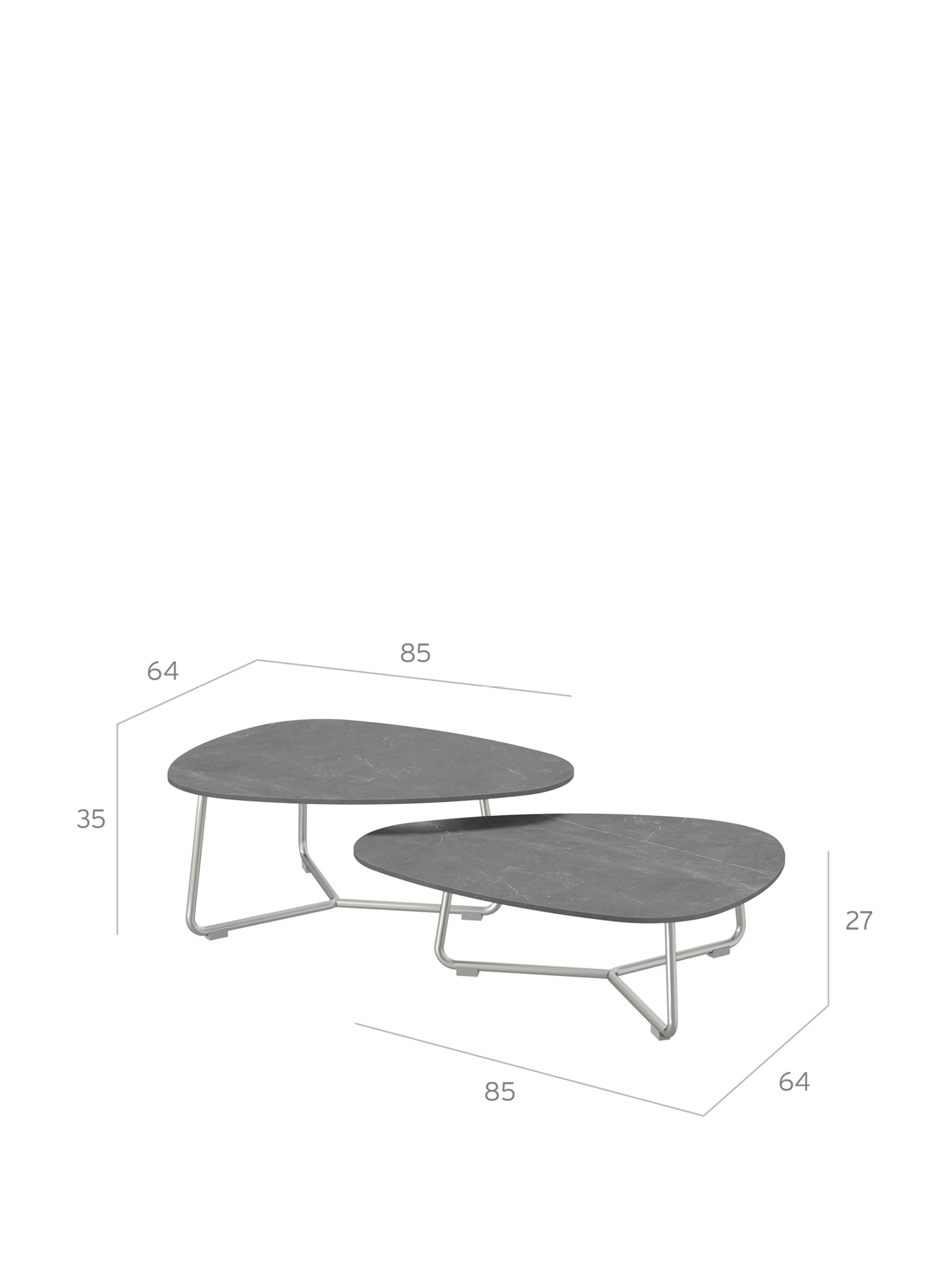 64
85
35
27
85
64